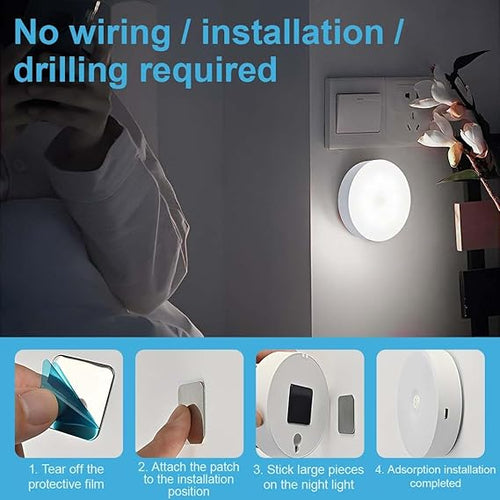 No wiring / installation / drilling required

1. Tear off the protective film

2. Attach the patch to the installation position

3. Stick large pieces on the night light

4. Adsorption installation completed